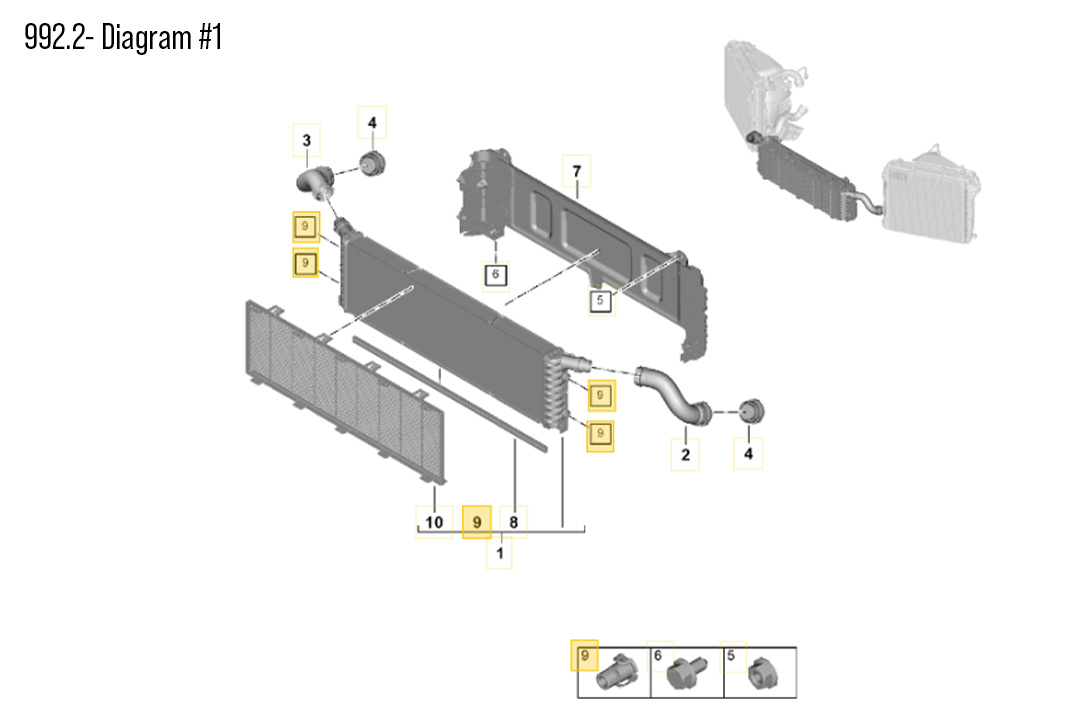 992.2- Diagram #1

3
4
7
9
9
6
5
9
9
2
4
10
9
8
1

9
6
5