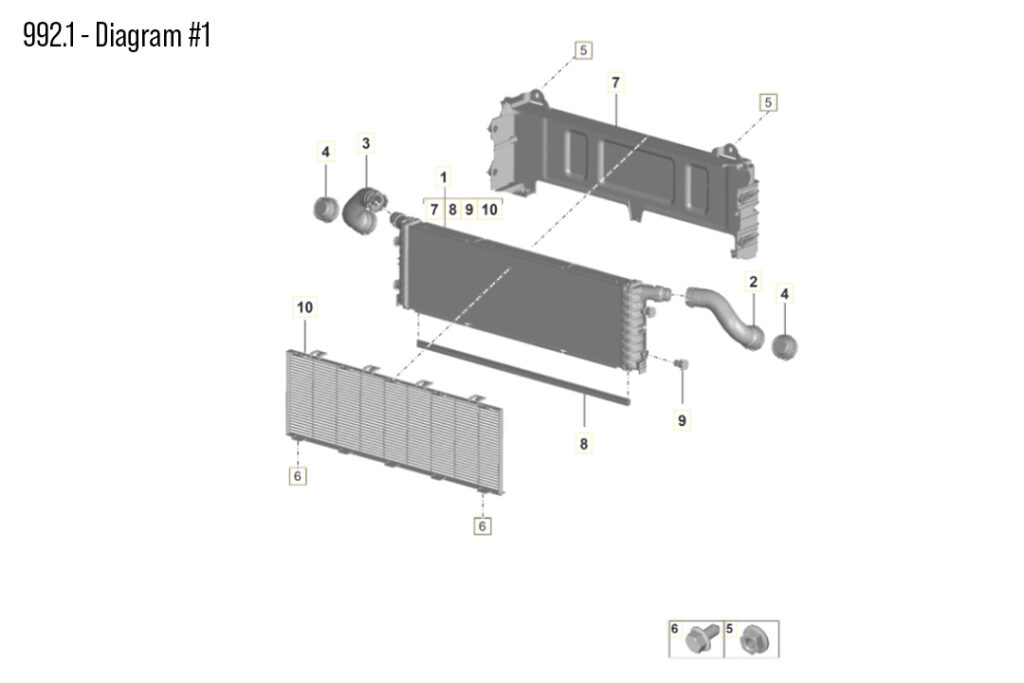 992.1 - Diagram #1

5
7
5
4
3
1
7 8 9 10
2
4
10
9
8
6
6
6
5